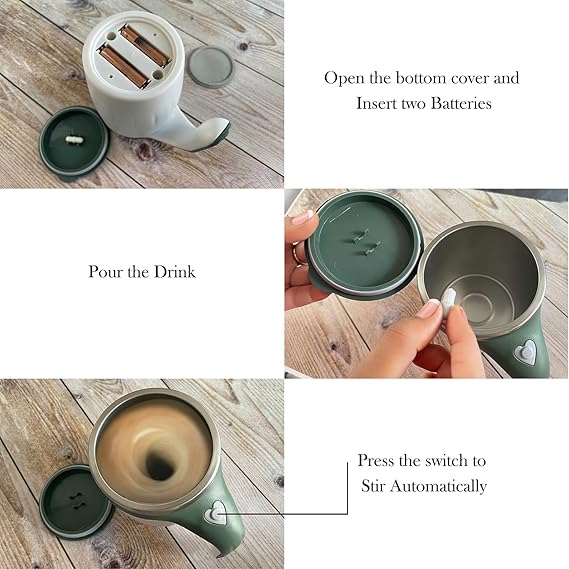 Open the bottom cover and Insert two Batteries

Pour the Drink

Press the switch to Stir Automatically